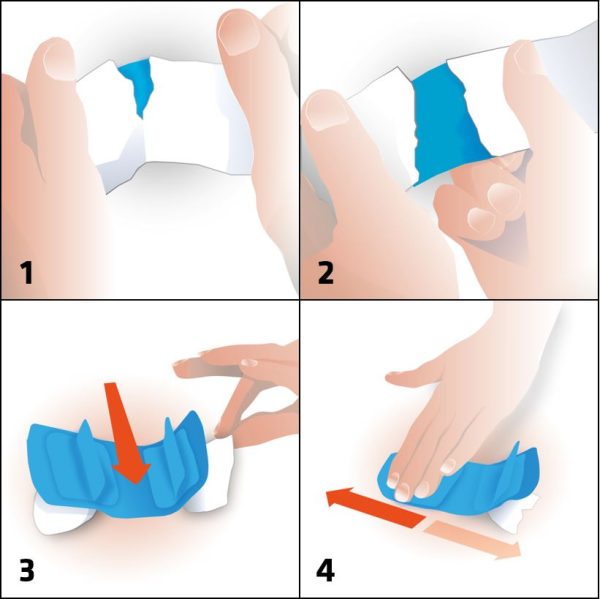 1

2

3

4